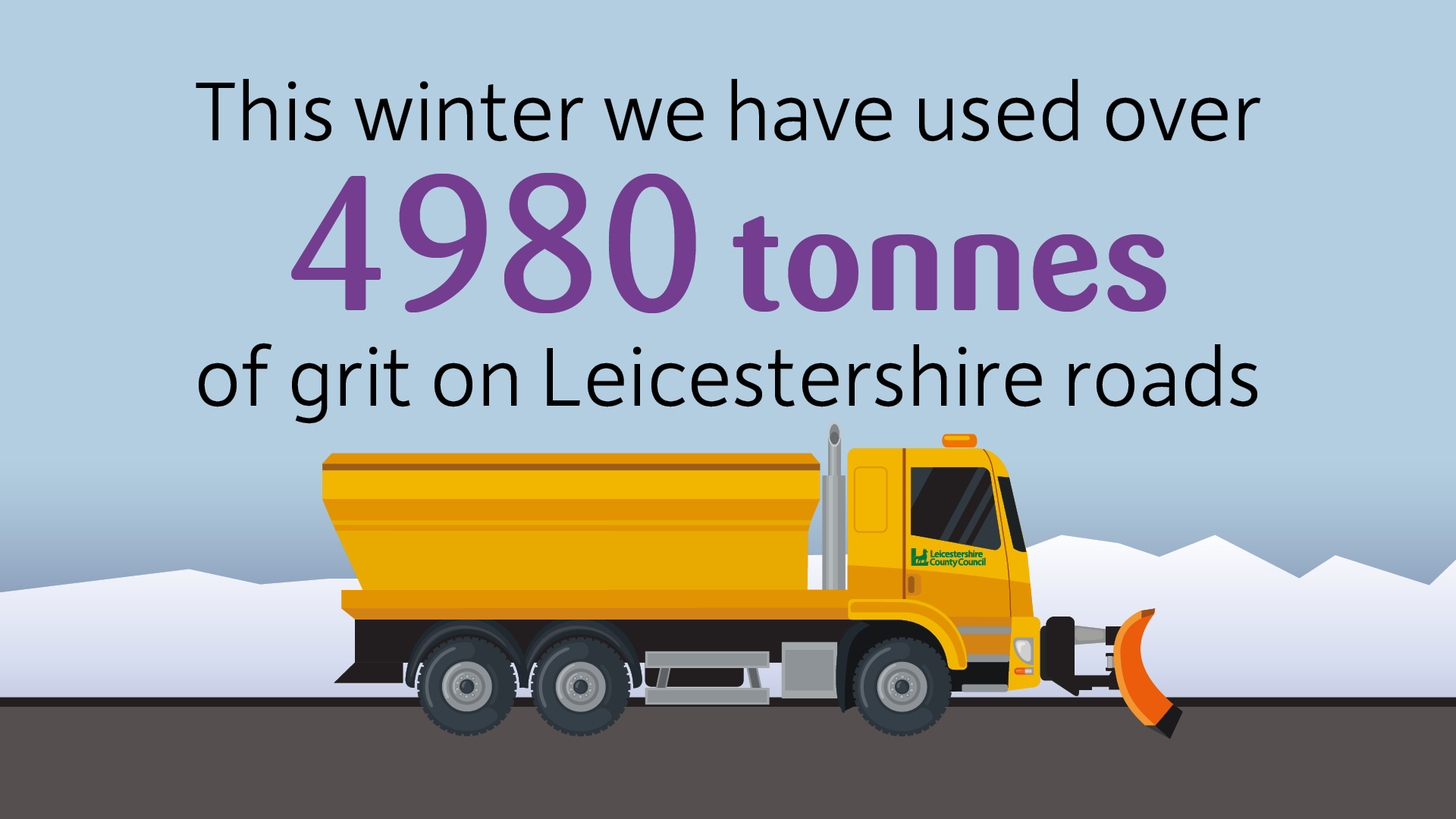 This winter we have used over

4980 tonnes

of grit on Leicestershire roads

Leicestershire County Council